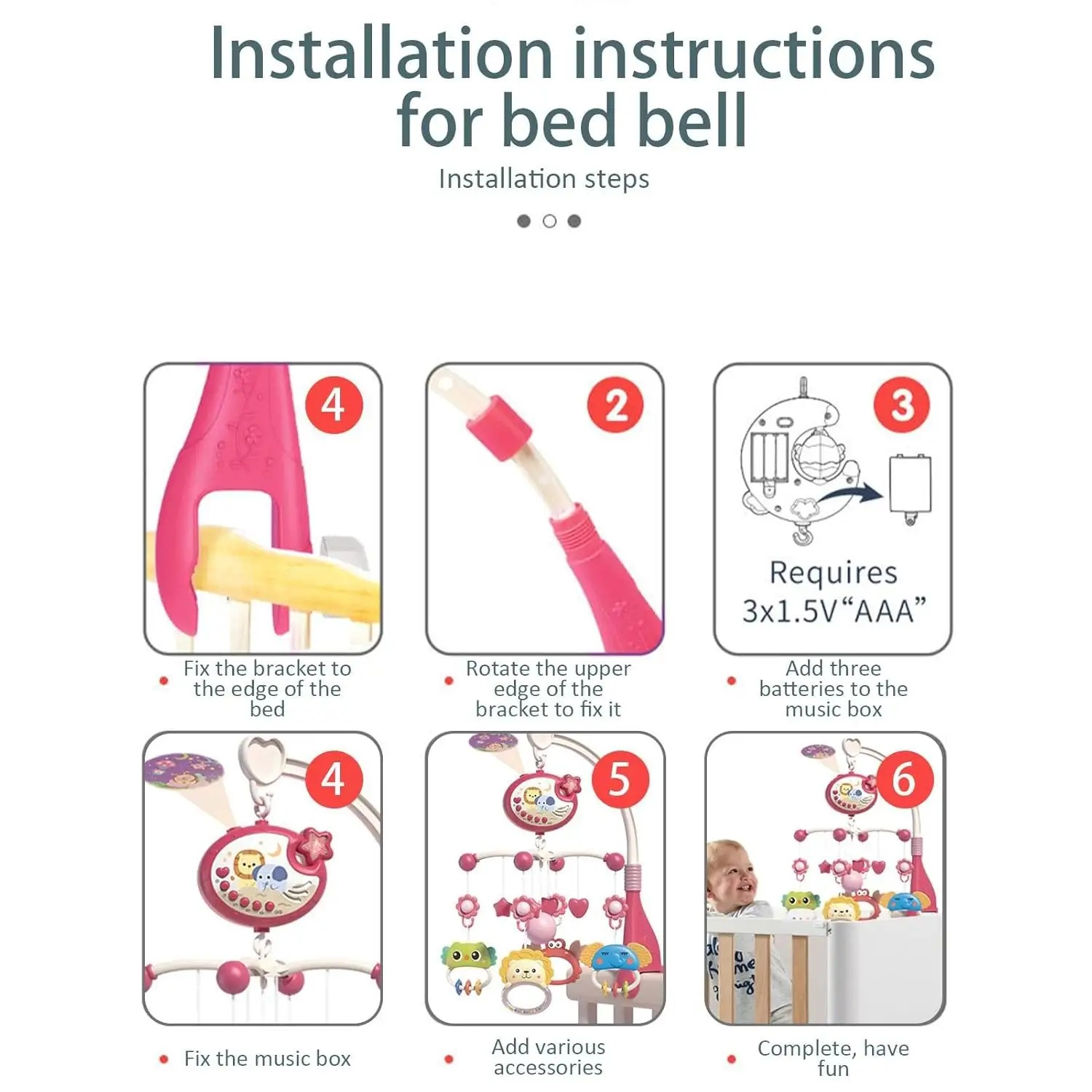 Installation instructions for bed bell

Installation steps

4

Fix the bracket to the edge of the bed

2

Rotate the upper edge of the bracket to fix it

3

Requires 3x1.5V“AAA”

Add three batteries to the music box

4

Fix the music box

5

Add various accessories

6

Complete, have fun